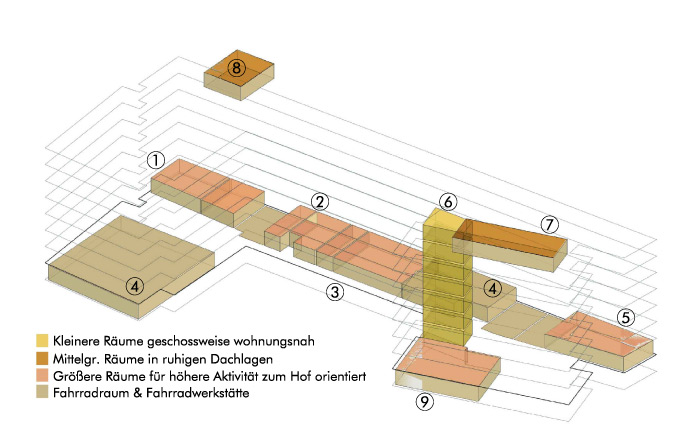 8

1

2

6

7

4

3

4

5

9

Kleinere Räume geschossweise wohnungsnah
Mittelgr. Räume in ruhigen Dachlagen
Größere Räume für höhere Aktivität zum Hof orientiert
Fahrradraum & Fahrradwerkstätte